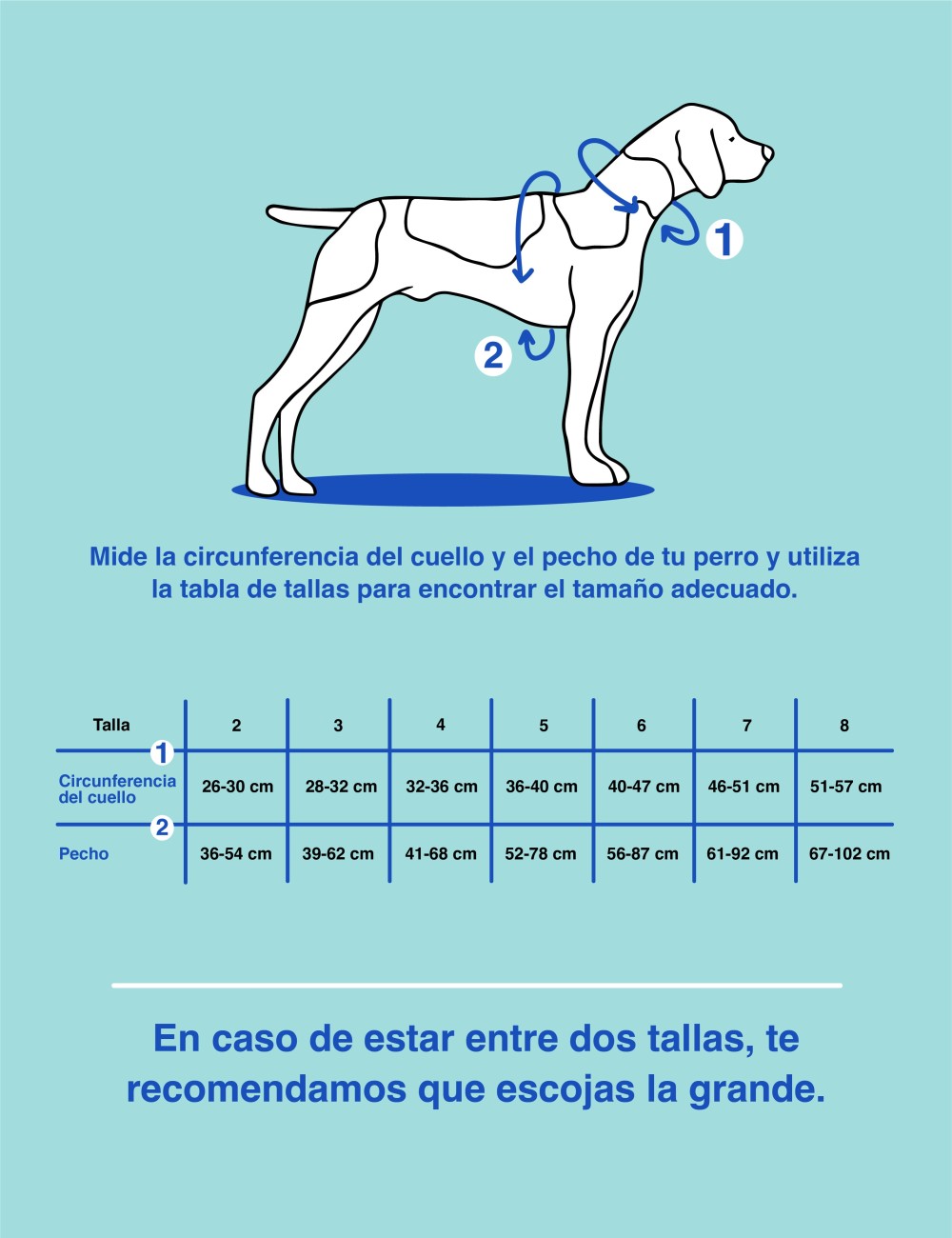 1

2

Mide la circunferencia del cuello y el pecho de tu perro y utiliza la tabla de tallas para encontrar el tamaño adecuado.

| Talla | 2 | 3 | 4 | 5 | 6 | 7 | 8 |
|---|---|---|---|---|---|---|---|
| 1 Circunferencia del cuello | 26-30 cm | 28-32 cm | 32-36 cm | 36-40 cm | 40-47 cm | 46-51 cm | 51-57 cm |
| 2 Pecho | 36-54 cm | 39-62 cm | 41-68 cm | 52-78 cm | 56-87 cm | 61-92 cm | 67-102 cm |

En caso de estar entre dos tallas, te recomendamos que escojas la grande.